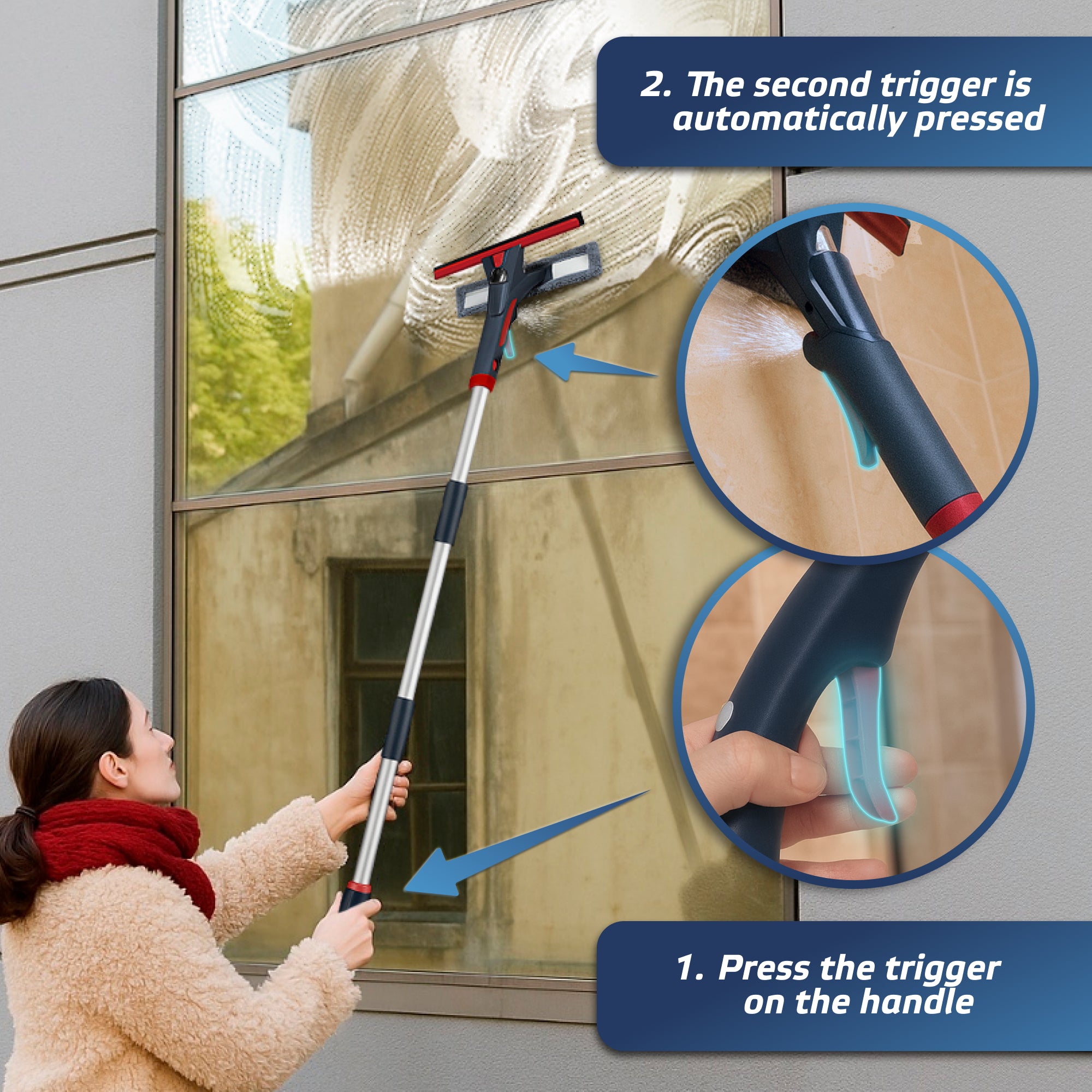 2. The second trigger is automatically pressed

1. Press the trigger on the handle